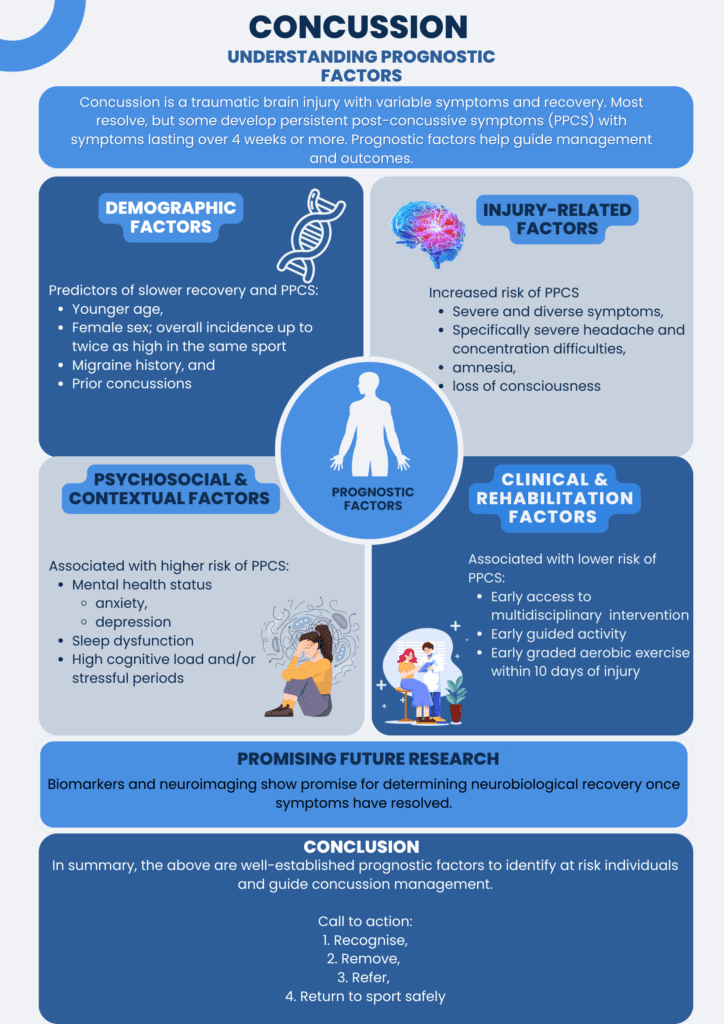 CONCUSSION
UNDERSTANDING PROGNOSTIC FACTORS

Concussion is a traumatic brain injury with variable symptoms and recovery. Most resolve, but some develop persistent post-concussive symptoms (PPCS) with symptoms lasting over 4 weeks or more. Prognostic factors help guide management and outcomes.

DEMOGRAPHIC FACTORS

Predictors of slower recovery and PPCS:
- Younger age,
- Female sex; overall incidence up to twice as high in the same sport
- Migraine history, and
- Prior concussions

INJURY-RELATED FACTORS

Increased risk of PPCS
- Severe and diverse symptoms,
- Specifically severe headache and concentration difficulties,
- amnesia,
- loss of consciousness

PROGNOSTIC FACTORS

PSYCHOSOCIAL & CONTEXTUAL FACTORS

Associated with higher risk of PPCS:
- Mental health status
  - anxiety,
  - depression
- Sleep dysfunction
- High cognitive load and/or stressful periods

CLINICAL & REHABILITATION FACTORS

Associated with lower risk of PPCS:
- Early access to multidisciplinary intervention
- Early guided activity
- Early graded aerobic exercise within 10 days of injury

PROMISING FUTURE RESEARCH

Biomarkers and neuroimaging show promise for determining neurobiological recovery once symptoms have resolved.

CONCLUSION

In summary, the above are well-established prognostic factors to identify at risk individuals and guide concussion management.

Call to action:
1. Recognise,
2. Remove,
3. Refer,
4. Return to sport safely